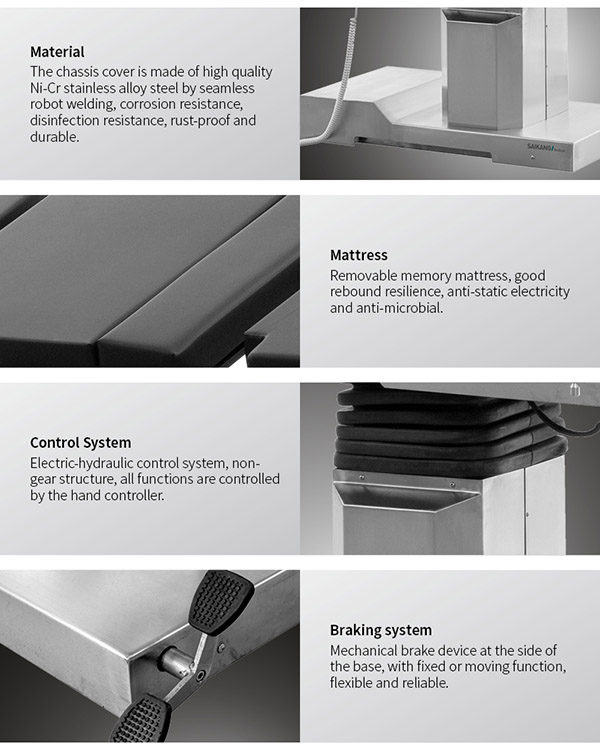 Material
The chassis cover is made of high quality Ni-Cr stainless alloy steel by seamless robot welding, corrosion resistance, disinfection resistance, rust-proof and durable.

SAIKANG Medical

Mattress
Removable memory mattress, good rebound resilience, anti-static electricity and anti-microbial.

Control System
Electric-hydraulic control system, non-gear structure, all functions are controlled by the hand controller.

Braking system
Mechanical brake device at the side of the base, with fixed or moving function, flexible and reliable.