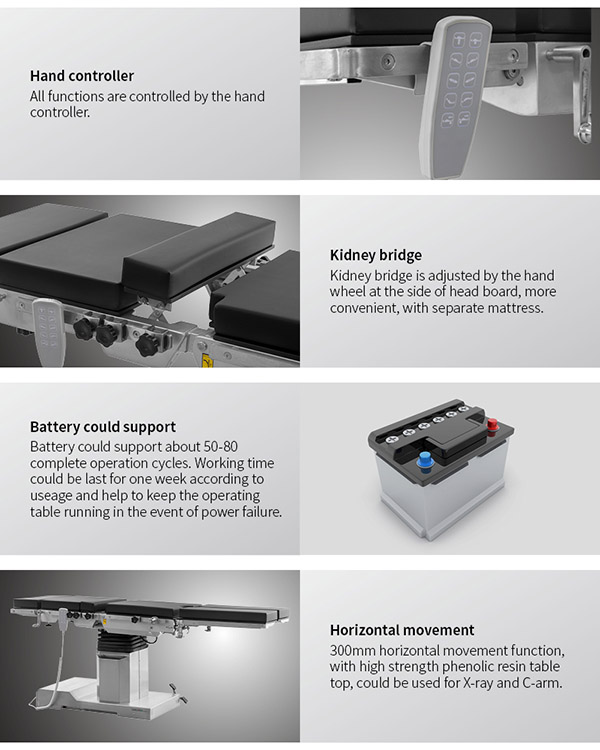 Hand controller
All functions are controlled by the hand controller.

Kidney bridge
Kidney bridge is adjusted by the hand wheel at the side of head board, more convenient, with separate mattress.

Battery could support
Battery could support about 50-80 complete operation cycles. Working time could be last for one week according to useage and help to keep the operating table running in the event of power failure.

Horizontal movement
300mm horizontal movement function, with high strength phenolic resin table top, could be used for X-ray and C-arm.